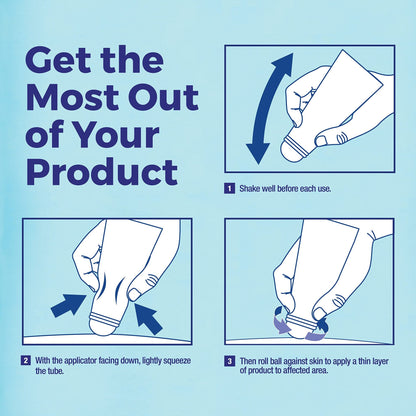 Get the Most Out of Your Product

1 Shake well before each use.

2 With the applicator facing down, lightly squeeze the tube.

3 Then roll ball against skin to apply a thin layer of product to affected area.