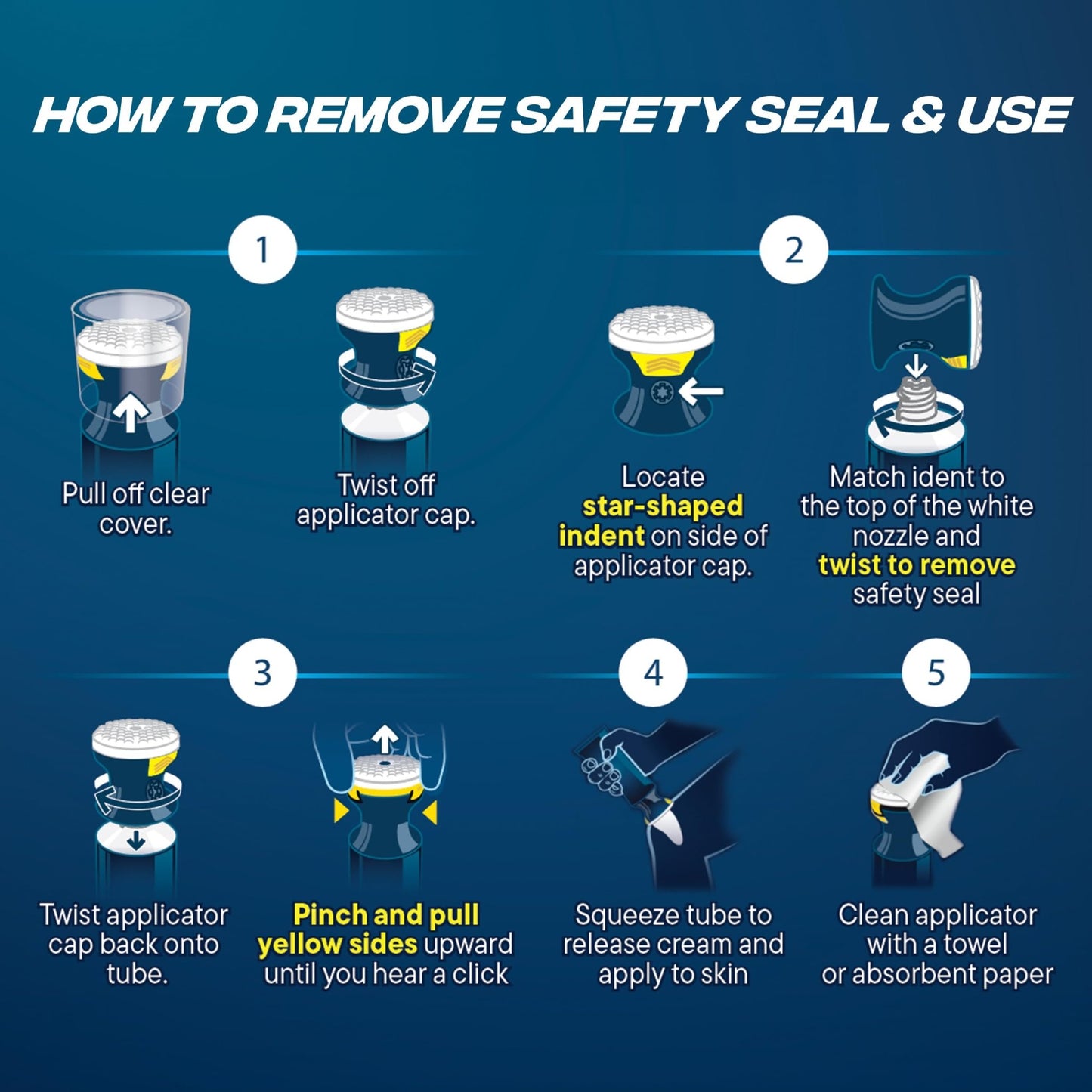 HOW TO REMOVE SAFETY SEAL & USE

1

Pull off clear cover.

Twist off applicator cap.

2

Locate star-shaped indent on side of applicator cap.

Match ident to the top of the white nozzle and twist to remove safety seal

3

Twist applicator cap back onto tube.

Pinch and pull yellow sides upward until you hear a click

4

Squeeze tube to release cream and apply to skin

5

Clean applicator with a towel or absorbent paper