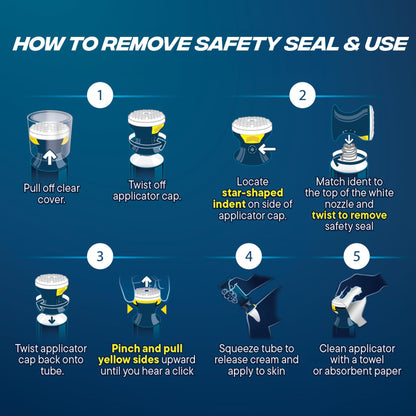 HOW TO REMOVE SAFETY SEAL & USE

1

Pull off clear cover.

Twist off applicator cap.

2

Locate star-shaped indent on side of applicator cap.

Match ident to the top of the white nozzle and twist to remove safety seal

3

Twist applicator cap back onto tube.

Pinch and pull yellow sides upward until you hear a click

4

Squeeze tube to release cream and apply to skin

5

Clean applicator with a towel or absorbent paper