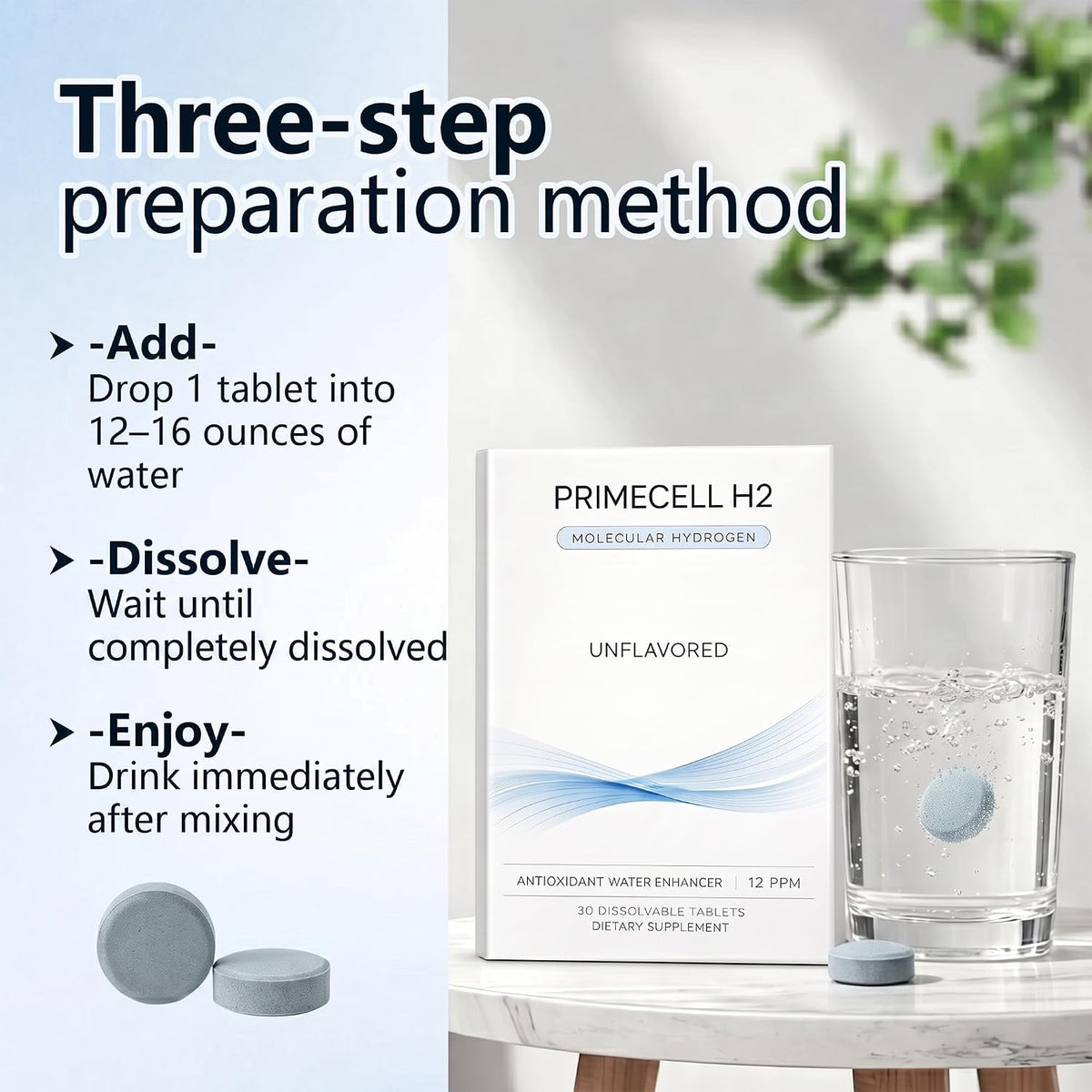 Three-step
preparation method

-Add-
Drop 1 tablet into 12–16 ounces of water

-Dissolve-
Wait until completely dissolved

-Enjoy-
Drink immediately after mixing

PRIMECELL H2
MOLECULAR HYDROGEN
UNFLAVORED
ANTIOXIDANT WATER ENHANCER | 12 PPM
30 DISSOLVABLE TABLETS
DIETARY SUPPLEMENT